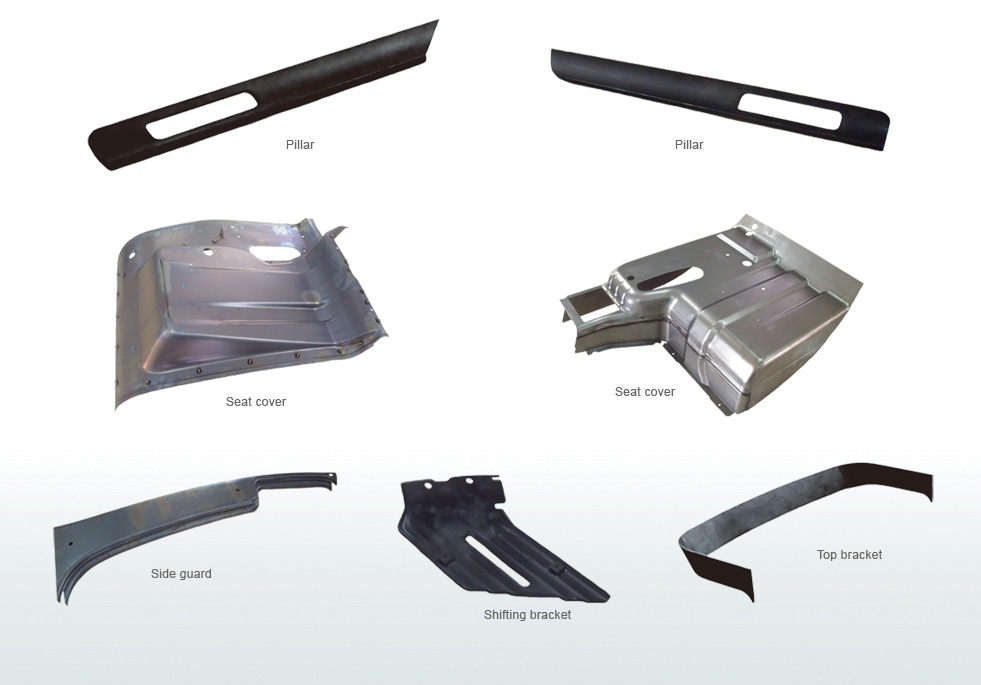 Pillar

Pillar

Seat cover

Seat cover

Side guard

Shifting bracket

Top bracket